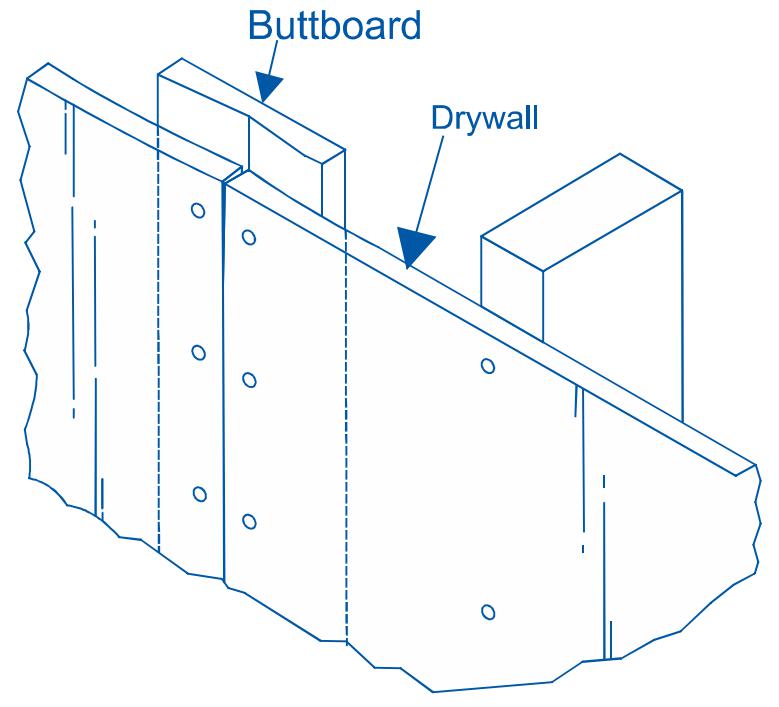 Buttboard

Drywall