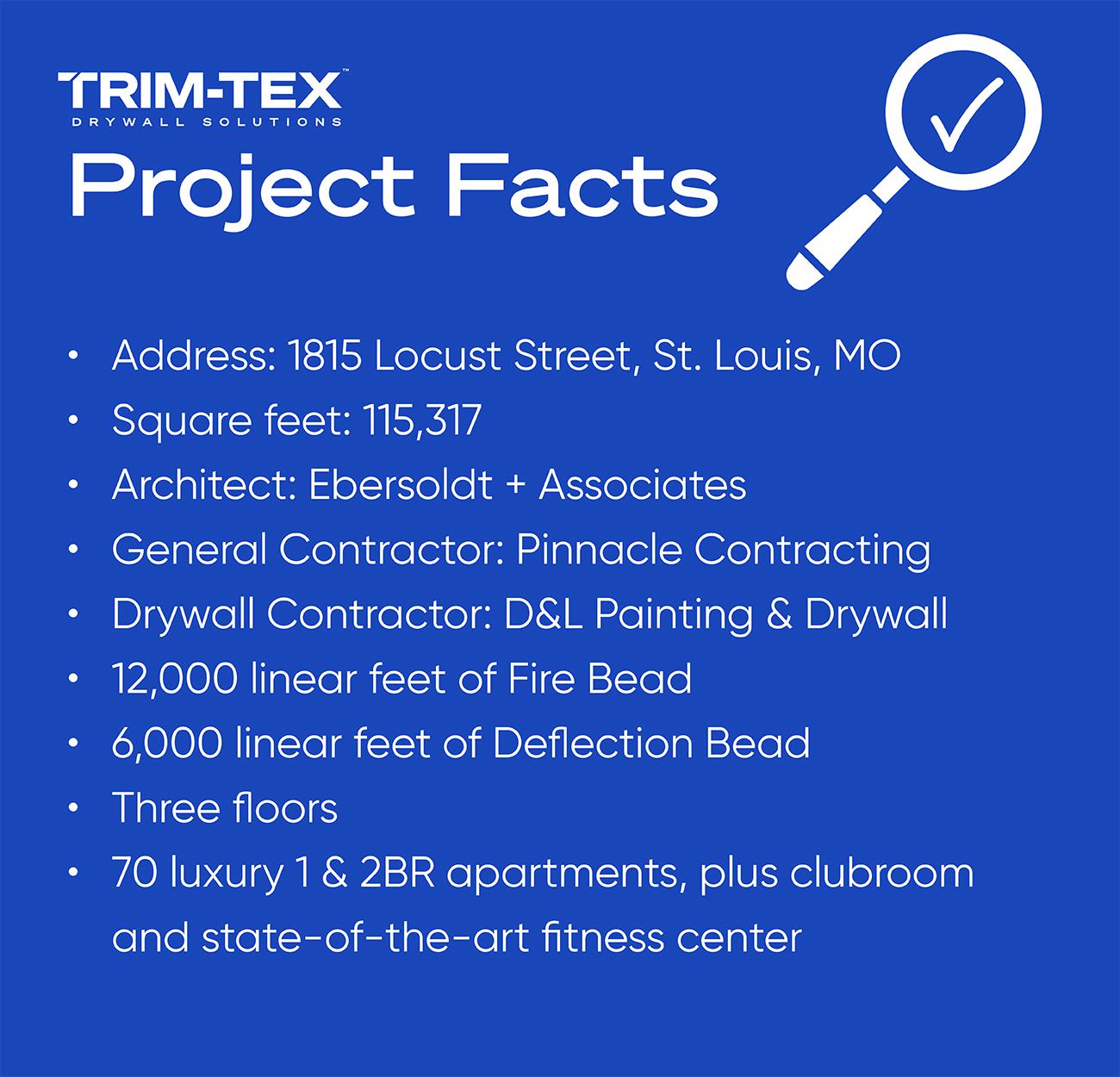 TRIM-TEX™
DRYWALL SOLUTIONS

Project Facts

• Address: 1815 Locust Street, St. Louis, MO
• Square feet: 115,317
• Architect: Ebersoldt + Associates
• General Contractor: Pinnacle Contracting
• Drywall Contractor: D&L Painting & Drywall
• 12,000 linear feet of Fire Bead
• 6,000 linear feet of Deflection Bead
• Three floors
• 70 luxury 1 & 2BR apartments, plus clubroom and state-of-the-art fitness center