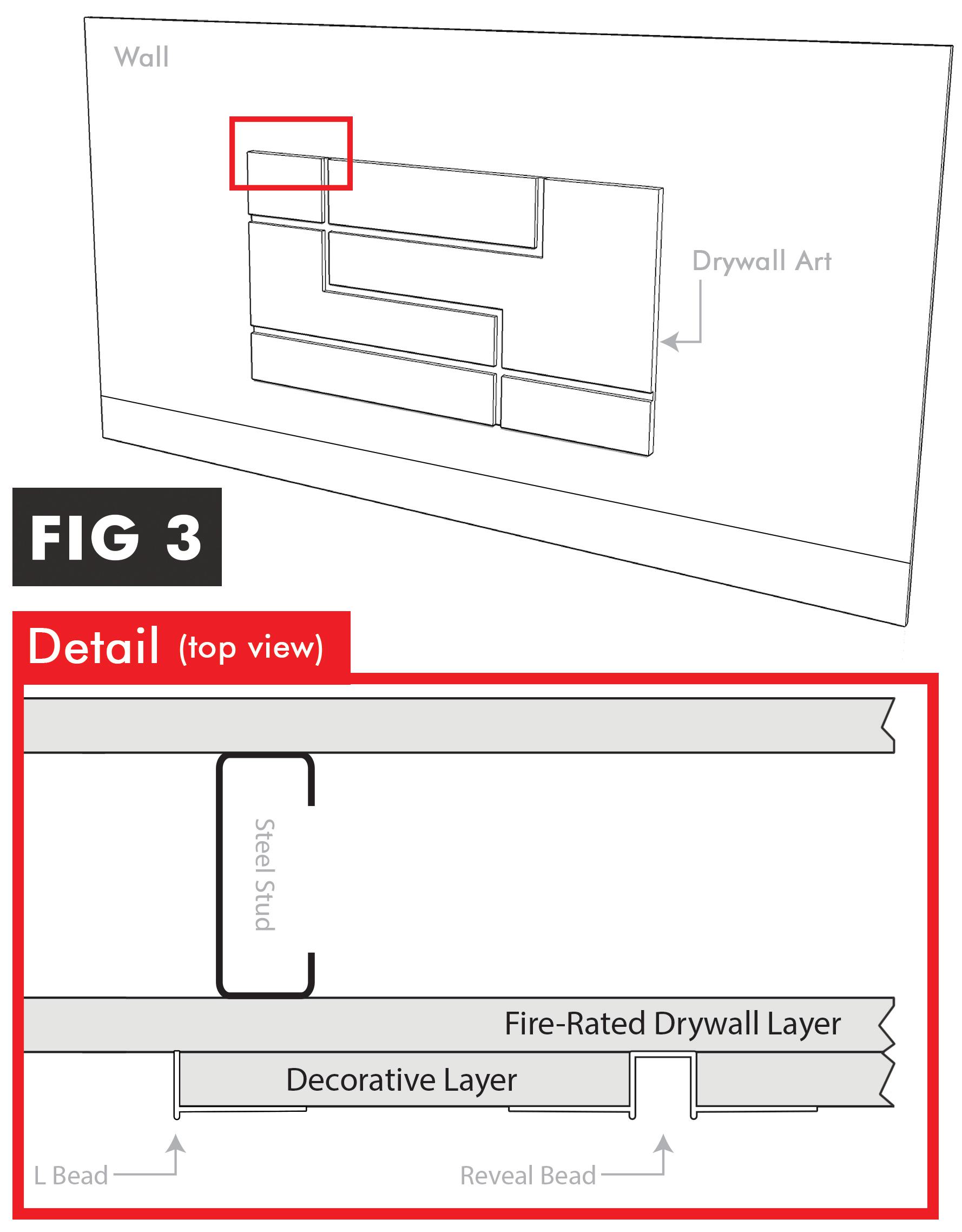 Wall

Drywall Art

FIG 3

Detail (top view)

Steel Stud

Fire-Rated Drywall Layer

Decorative Layer

L Bead

Reveal Bead